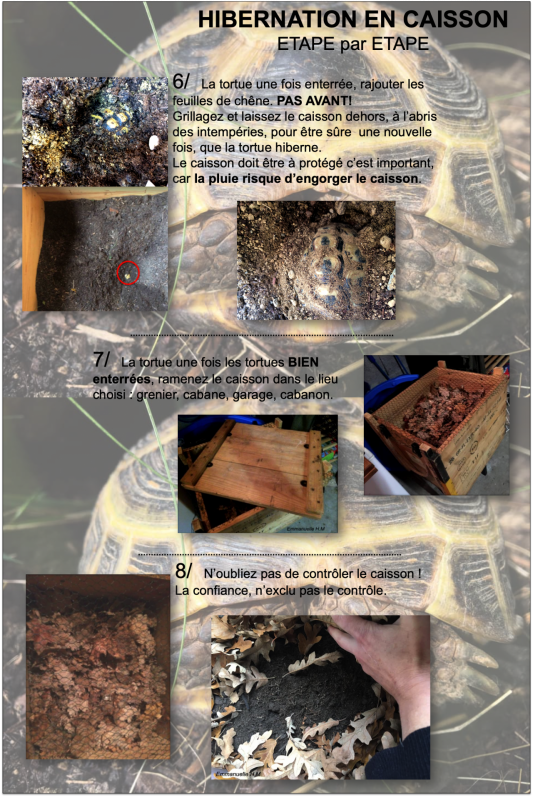 HIBERNATION EN CAISSON
ETAPE par ETAPE

6/ La tortue une fois enterrée, rajouter les feuilles de chêne. PAS AVANT!
Grillagez et laissez le caisson dehors, à l'abris des intempéries, pour être sûre une nouvelle fois, que la tortue hiberne.
Le caisson doit être à protégé c'est important, car la pluie risque d'engorger le caisson.

7/ La tortue une fois les tortues BIEN enterrées, ramenez le caisson dans le lieu choisi : grenier, cabane, garage, cabanon.

Emmanuelle H.M

8/ N'oubliez pas de contrôler le caisson !
La confiance, n'exclu pas le contrôle.

Emmanuelle H.M